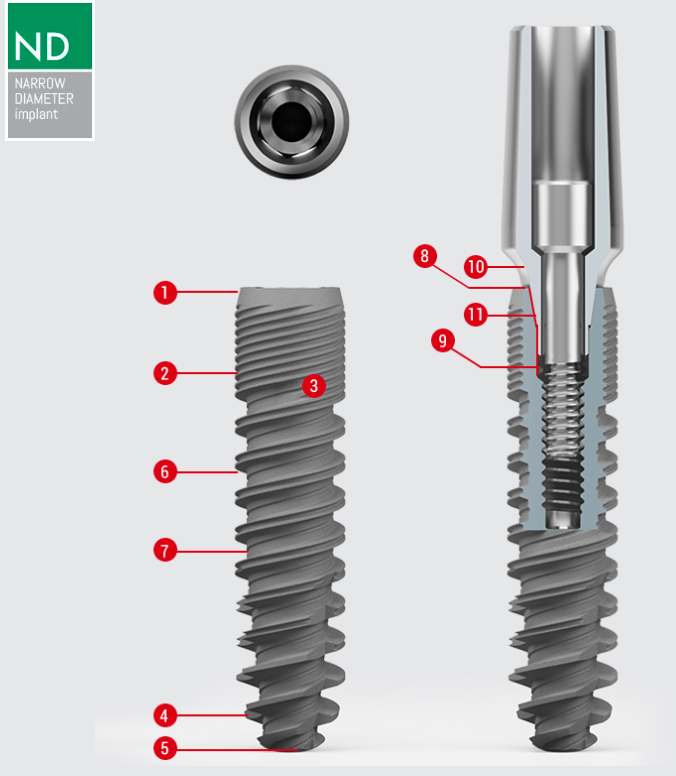 ND
NARROW DIAMETER implant

1
2
3
6
7
4
5

8
10
11
9